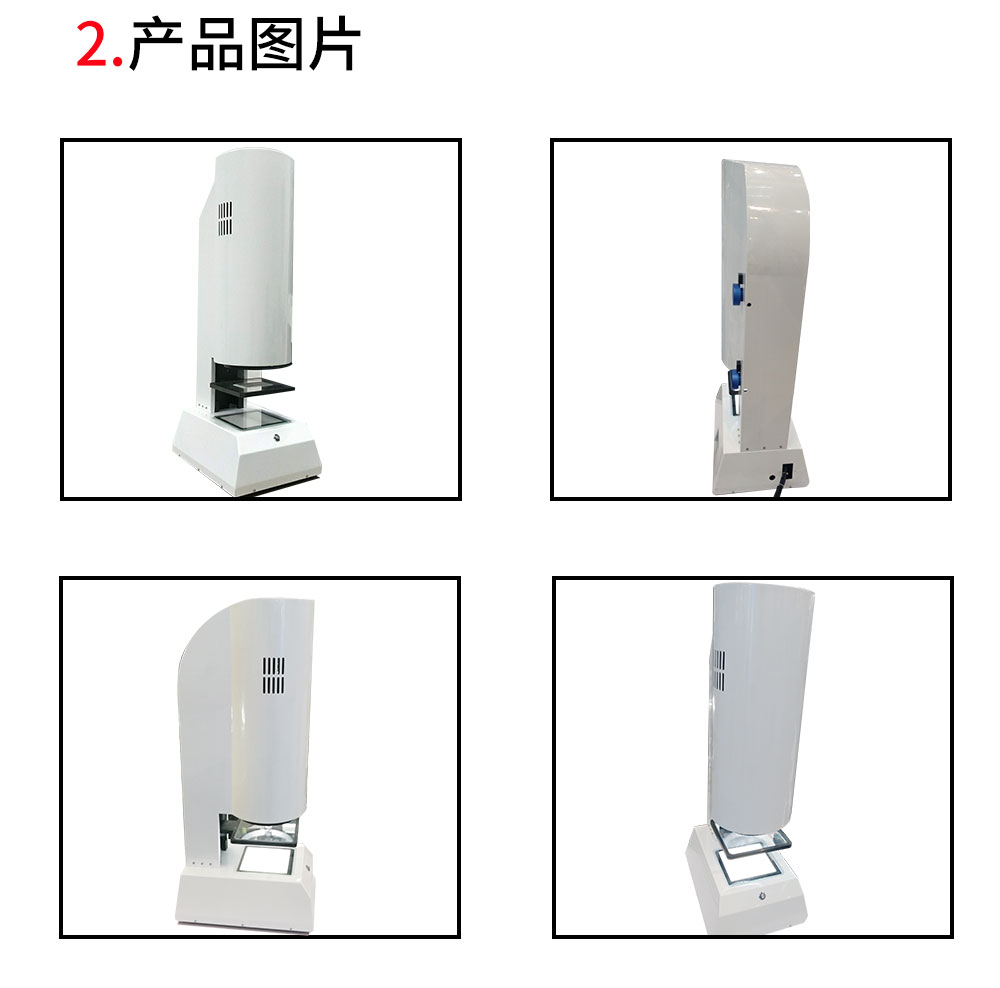 2.产品图片